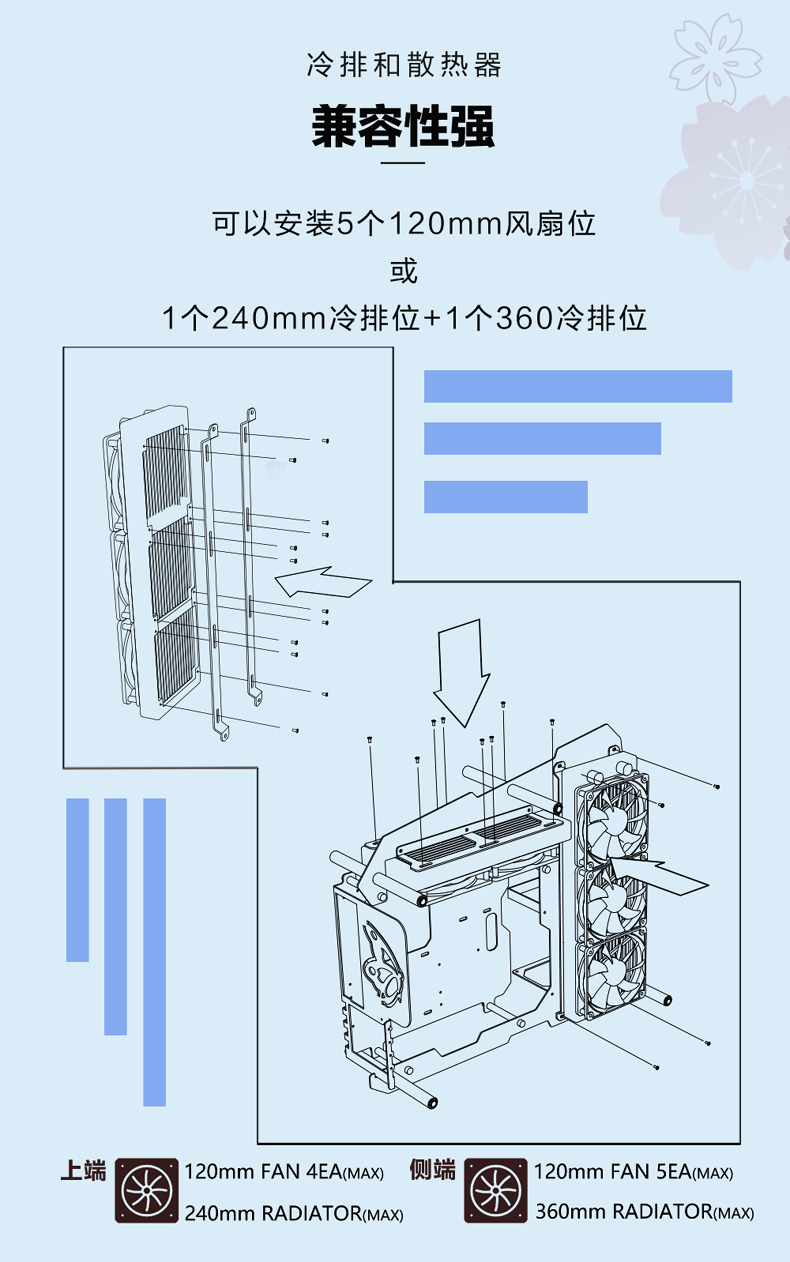 冷排和散热器

兼容性强

可以安装5个120mm风扇位
或
1个240mm冷排位+1个360冷排位

上端 120mm FAN 4EA(MAX)
240mm RADIATOR(MAX)

侧端 120mm FAN 5EA(MAX)
360mm RADIATOR(MAX)